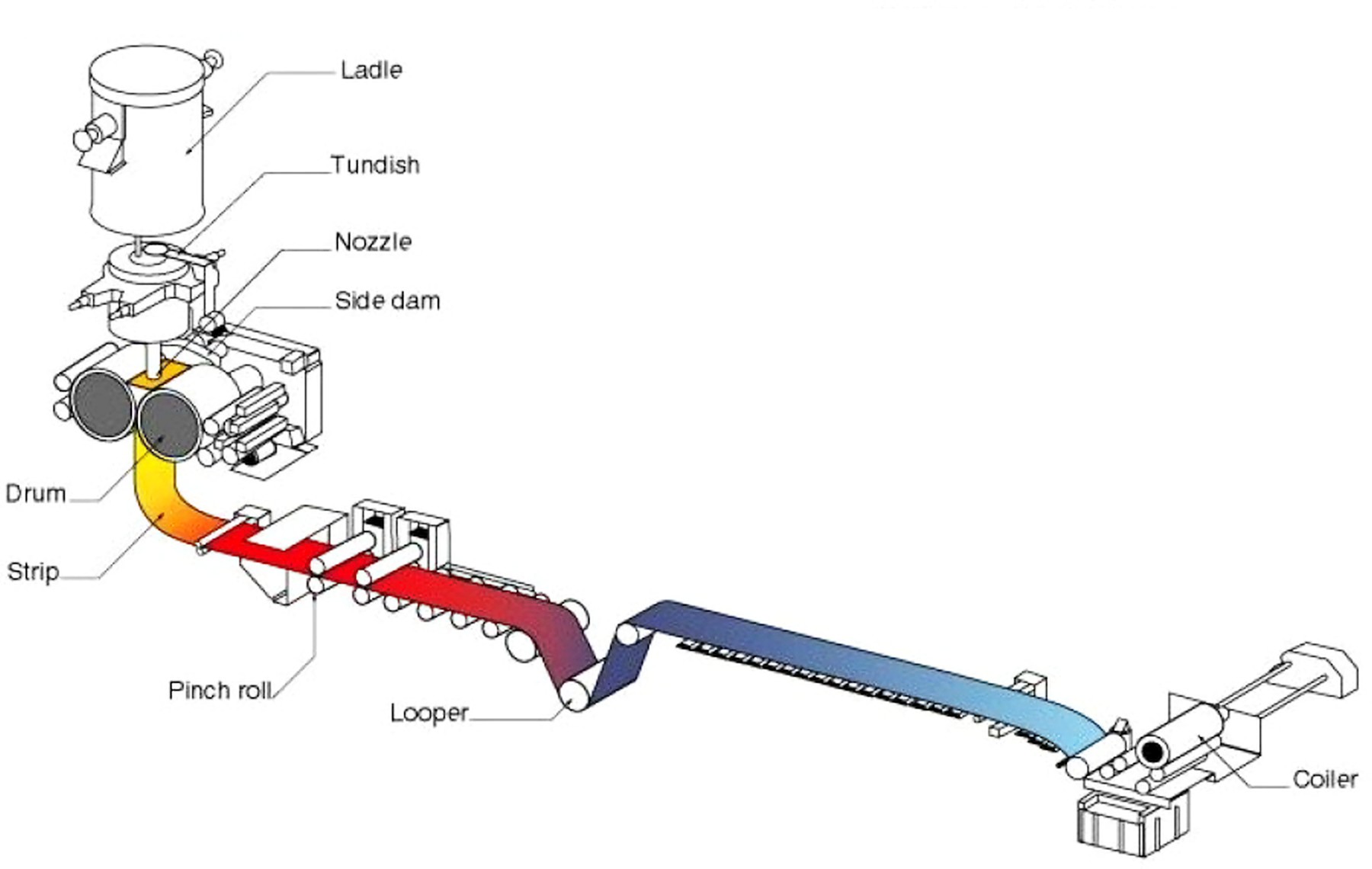 Ladle
Tundish
Nozzle
Side dam
Drum
Strip
Pinch roll
Looper
Coiler